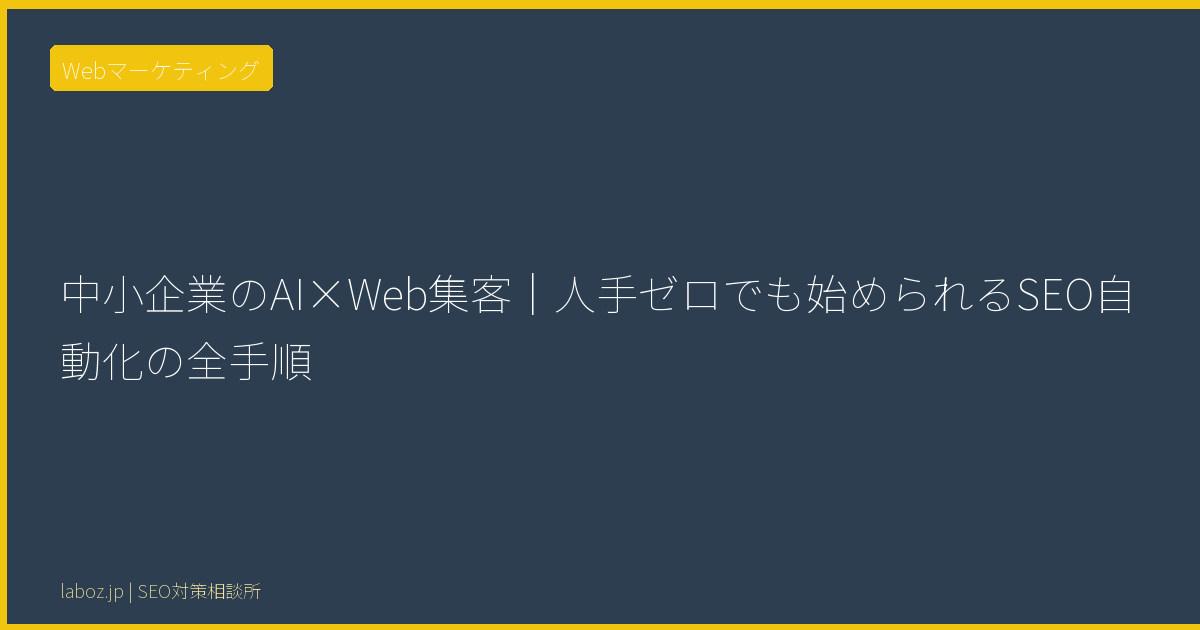 Webマーケティング

中小企業のAI×Web集客｜人手ゼロでも始められるSEO自動化の全手順

laboz.jp | SEO対策相談所